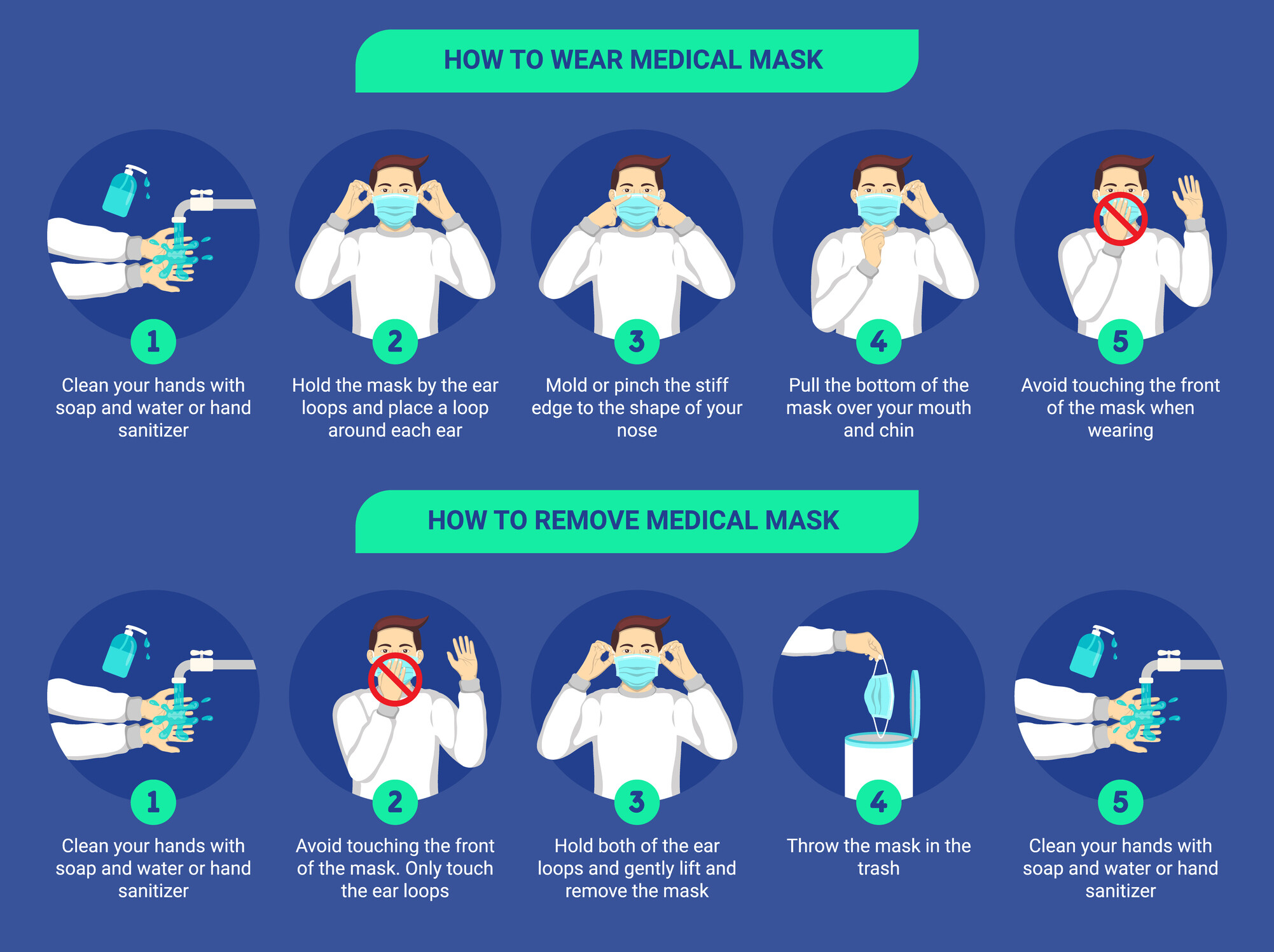 HOW TO WEAR MEDICAL MASK

1
Clean your hands with soap and water or hand sanitizer

2
Hold the mask by the ear loops and place a loop around each ear

3
Mold or pinch the stiff edge to the shape of your nose

4
Pull the bottom of the mask over your mouth and chin

5
Avoid touching the front of the mask when wearing

HOW TO REMOVE MEDICAL MASK

1
Clean your hands with soap and water or hand sanitizer

2
Avoid touching the front of the mask. Only touch the ear loops

3
Hold both of the ear loops and gently lift and remove the mask

4
Throw the mask in the trash

5
Clean your hands with soap and water or hand sanitizer